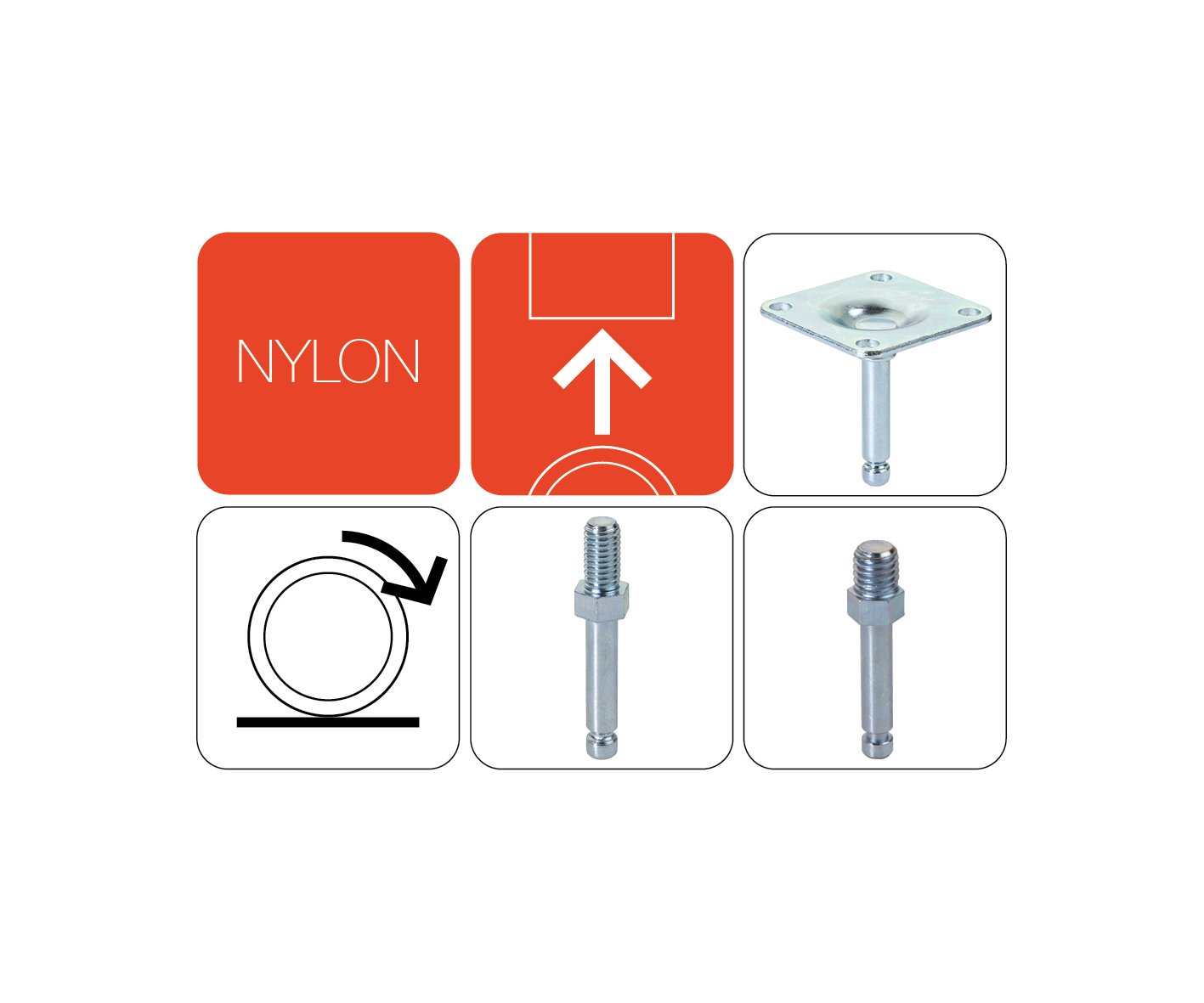 NYLON